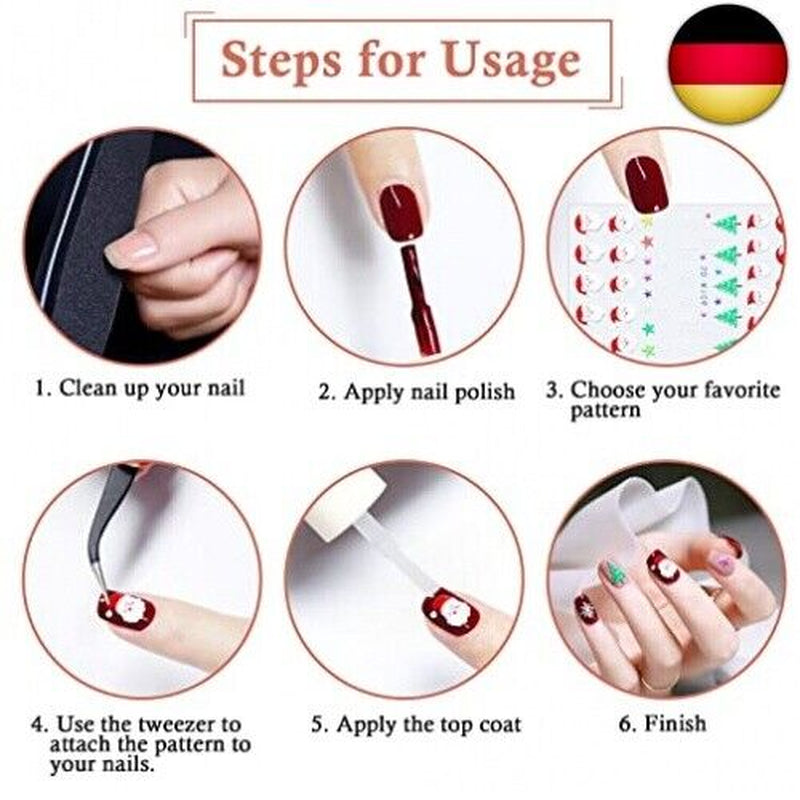 Steps for Usage

1. Clean up your nail

2. Apply nail polish

3. Choose your favorite pattern

4. Use the tweezer to attach the pattern to your nails.

5. Apply the top coat

6. Finish